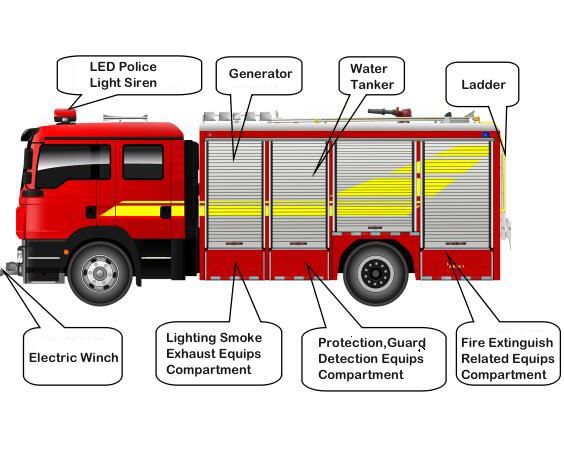 LED Police Light Siren

Generator

Water Tanker

Ladder

Electric Winch

Lighting Smoke Exhaust Equips Compartment

Protection,Guard Detection Equips Compartment

Fire Extinguish Related Equips Compartment