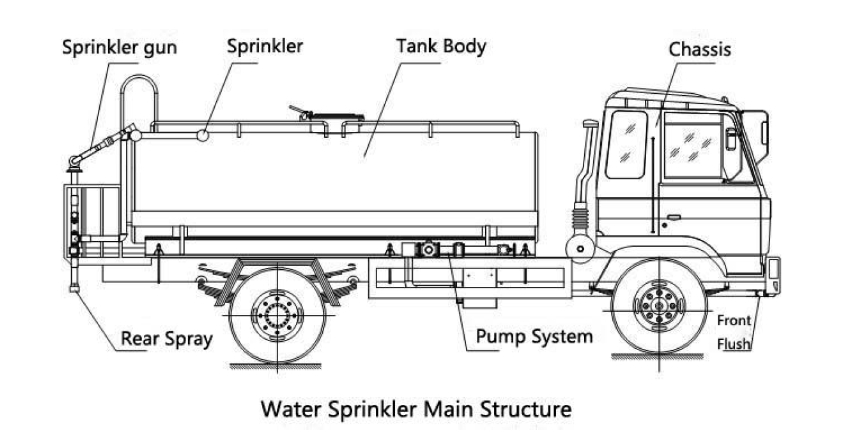 Sprinkler gun
Sprinkler
Tank Body
Chassis
Rear Spray
Pump System
Front Flush
Water Sprinkler Main Structure