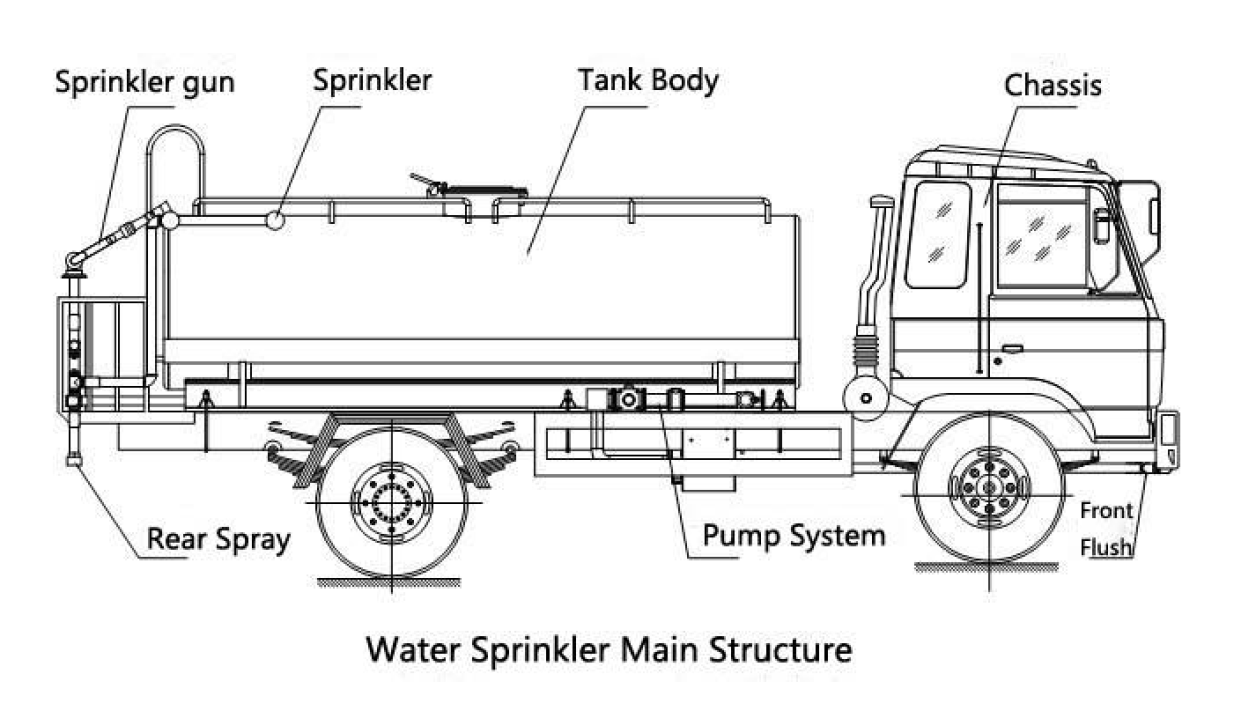 Sprinkler gun
Sprinkler
Tank Body
Chassis
Rear Spray
Pump System
Front Flush

Water Sprinkler Main Structure