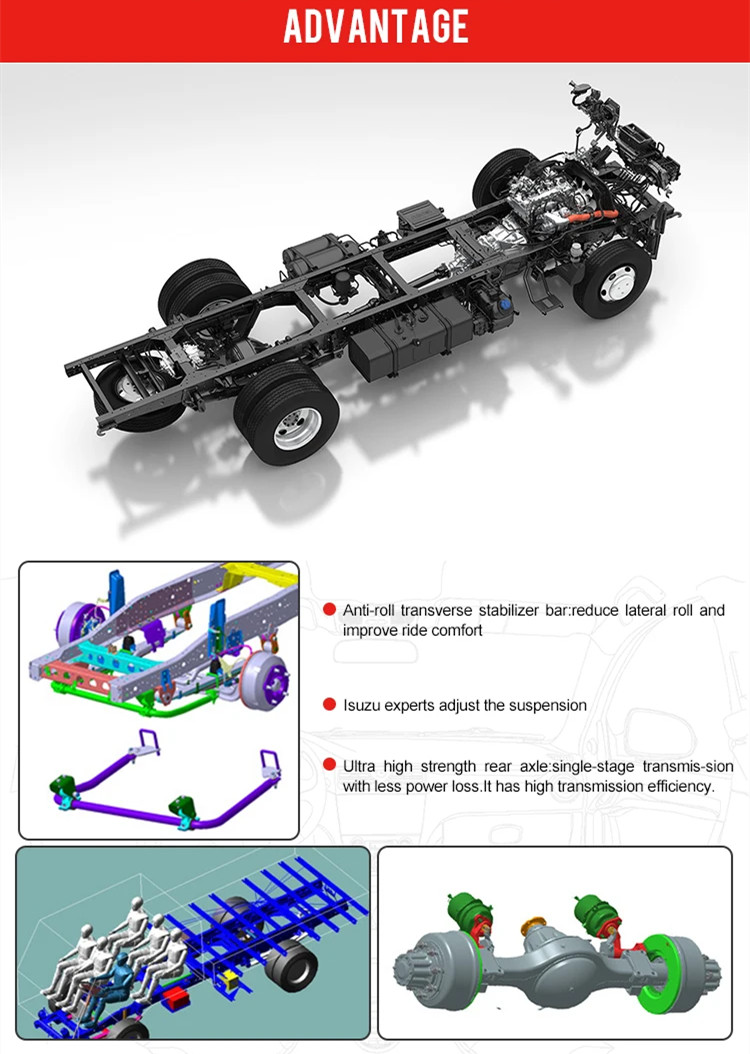 ADVANTAGE

Anti-roll transverse stabilizer bar:reduce lateral roll and improve ride comfort

Isuzu experts adjust the suspension

Ultra high strength rear axle:single-stage transmis-sion with less power loss.It has high transmission efficiency.