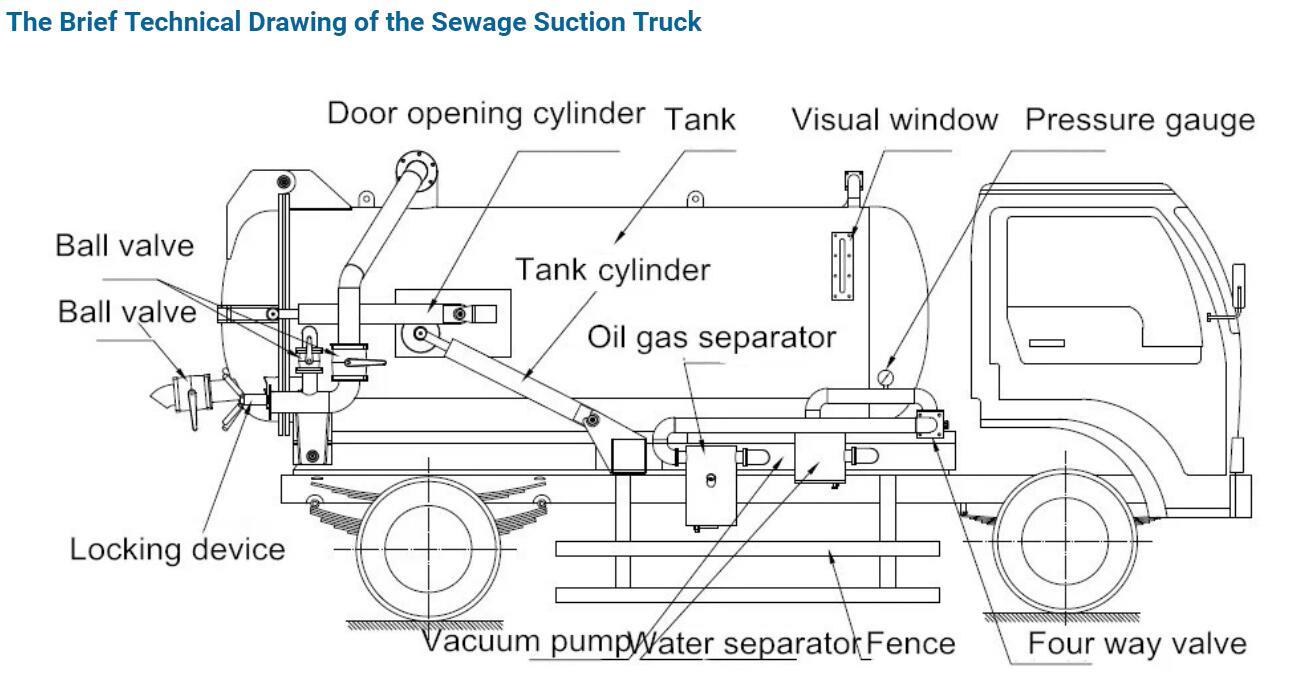 The Brief Technical Drawing of the Sewage Suction Truck

Door opening cylinder

Tank

Visual window

Pressure gauge

Ball valve

Ball valve

Tank cylinder

Oil gas separator

Locking device

Vacuum pump

Water separator

Fence

Four way valve